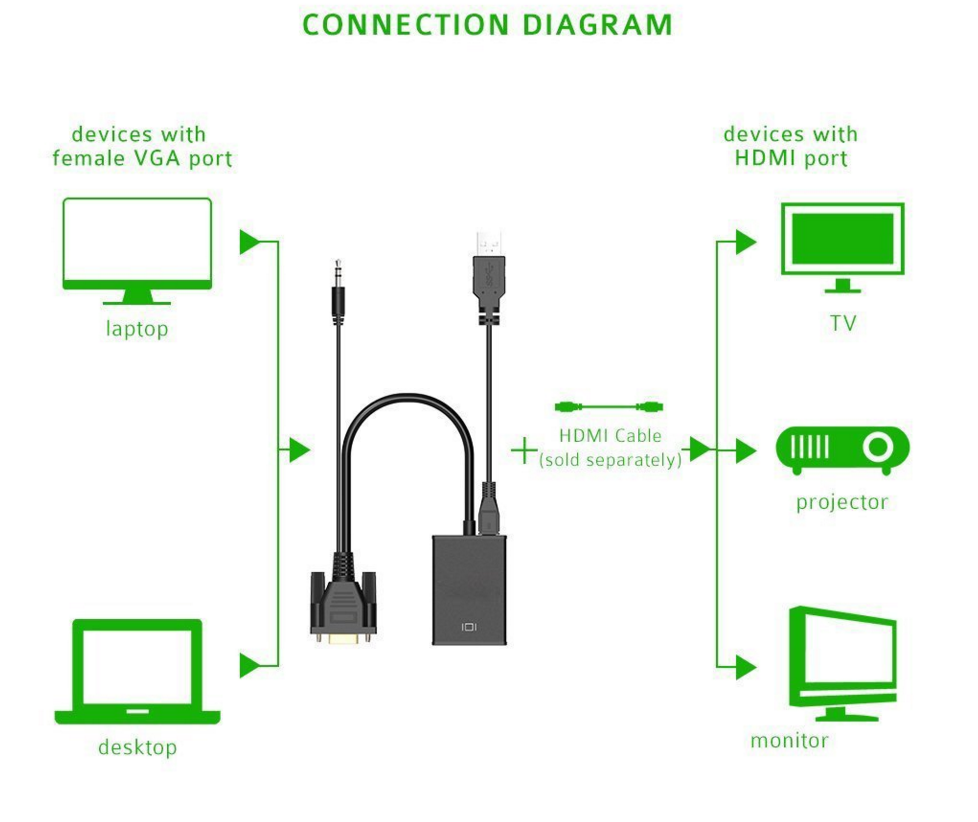 CONNECTION DIAGRAM

devices with female VGA port

laptop

desktop

HDMI Cable (sold separately)

devices with HDMI port

TV

projector

monitor