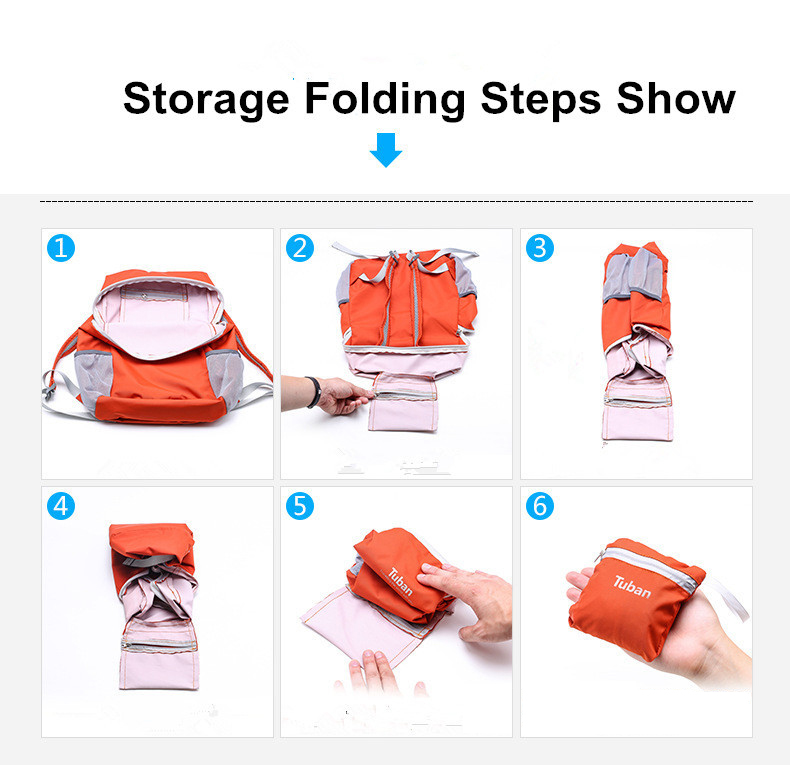 Storage Folding Steps Show

1

2

3

4

5
Tuban

6
Tuban