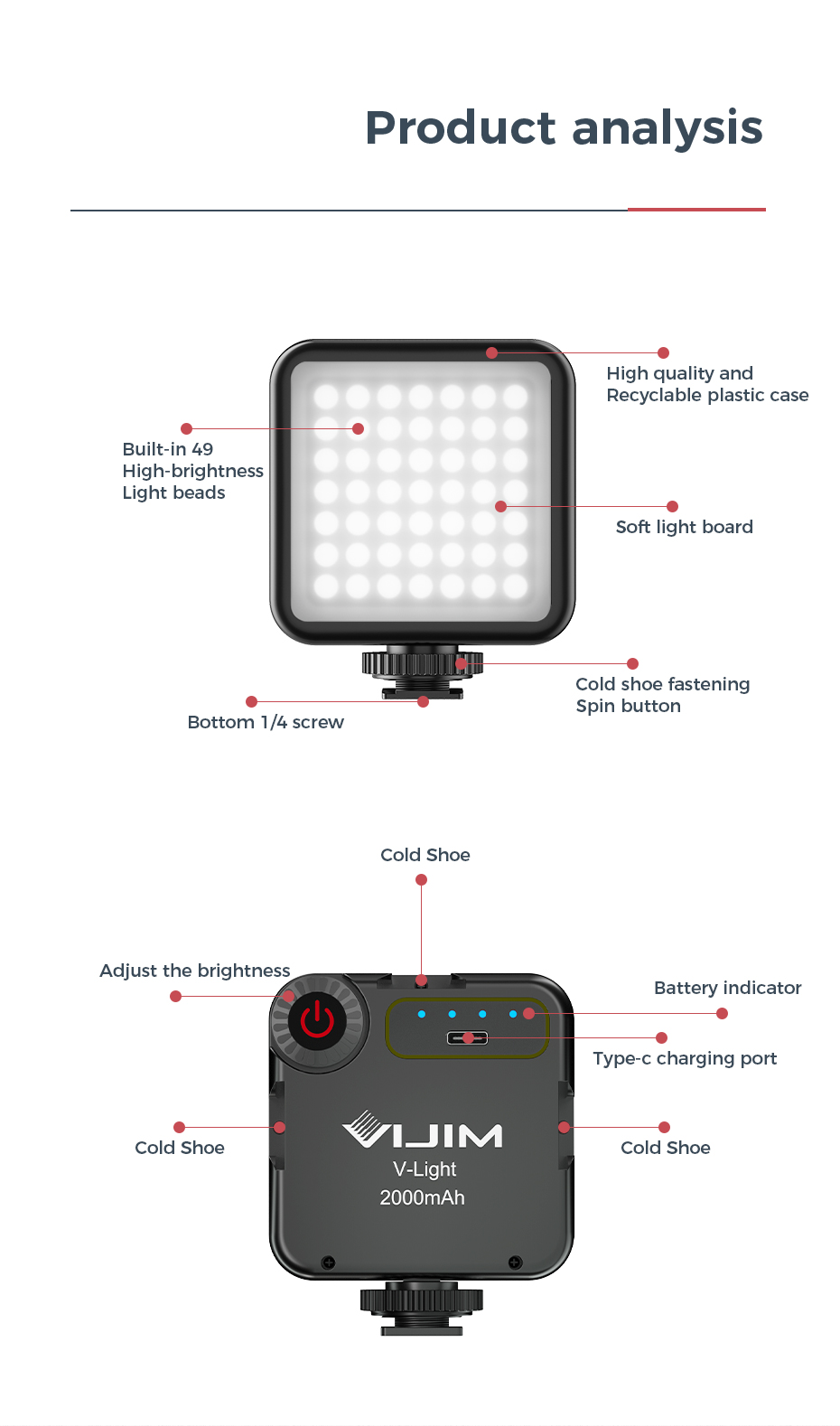 Product analysis

High quality and
Recyclable plastic case

Built-in 49
High-brightness
Light beads

Soft light board

Cold shoe fastening
Spin button

Bottom 1/4 screw

Cold Shoe

Adjust the brightness

Battery indicator

Type-c charging port

Cold Shoe

Cold Shoe

VIJIM
V-Light
2000mAh