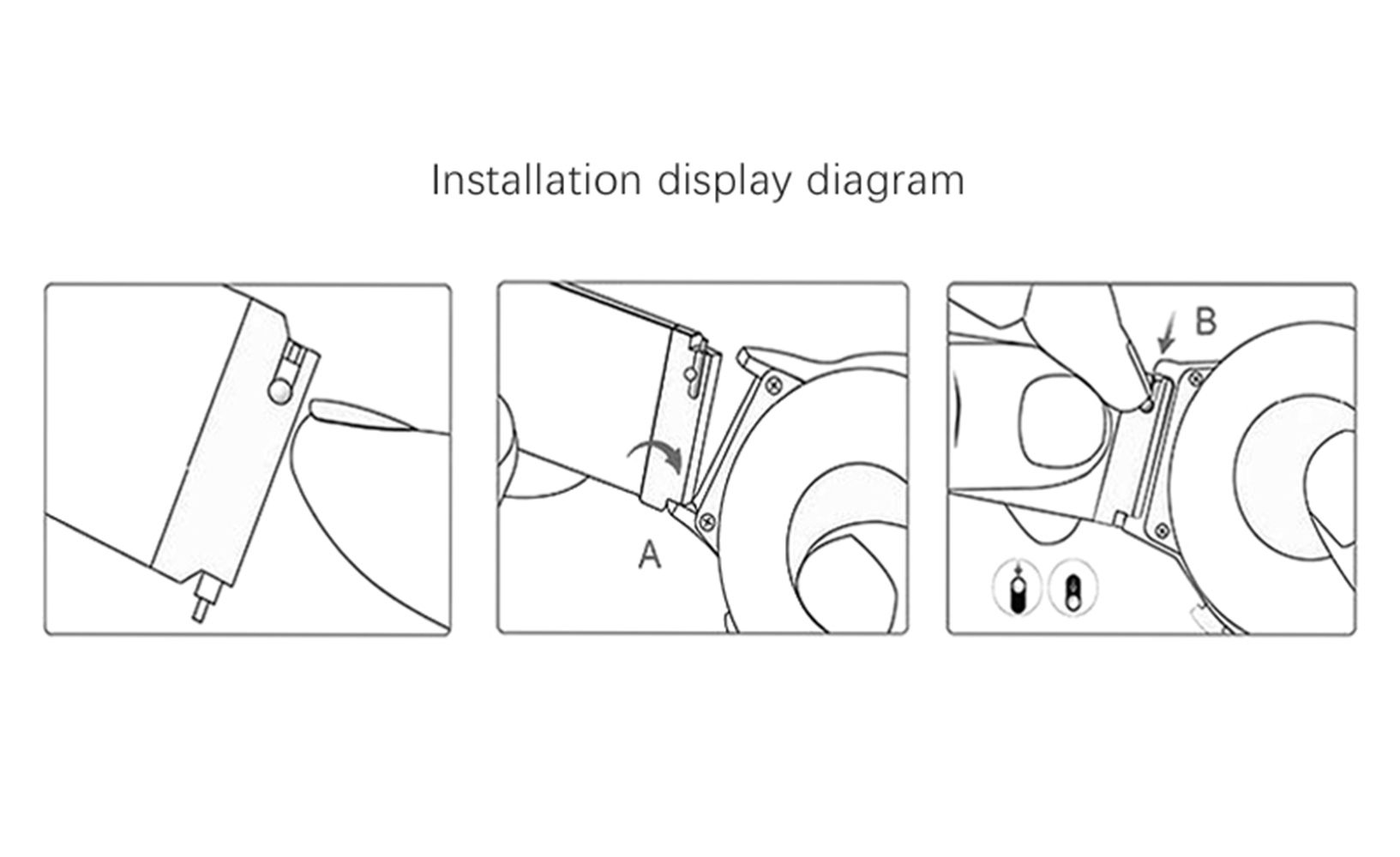 Installation display diagram

A

B