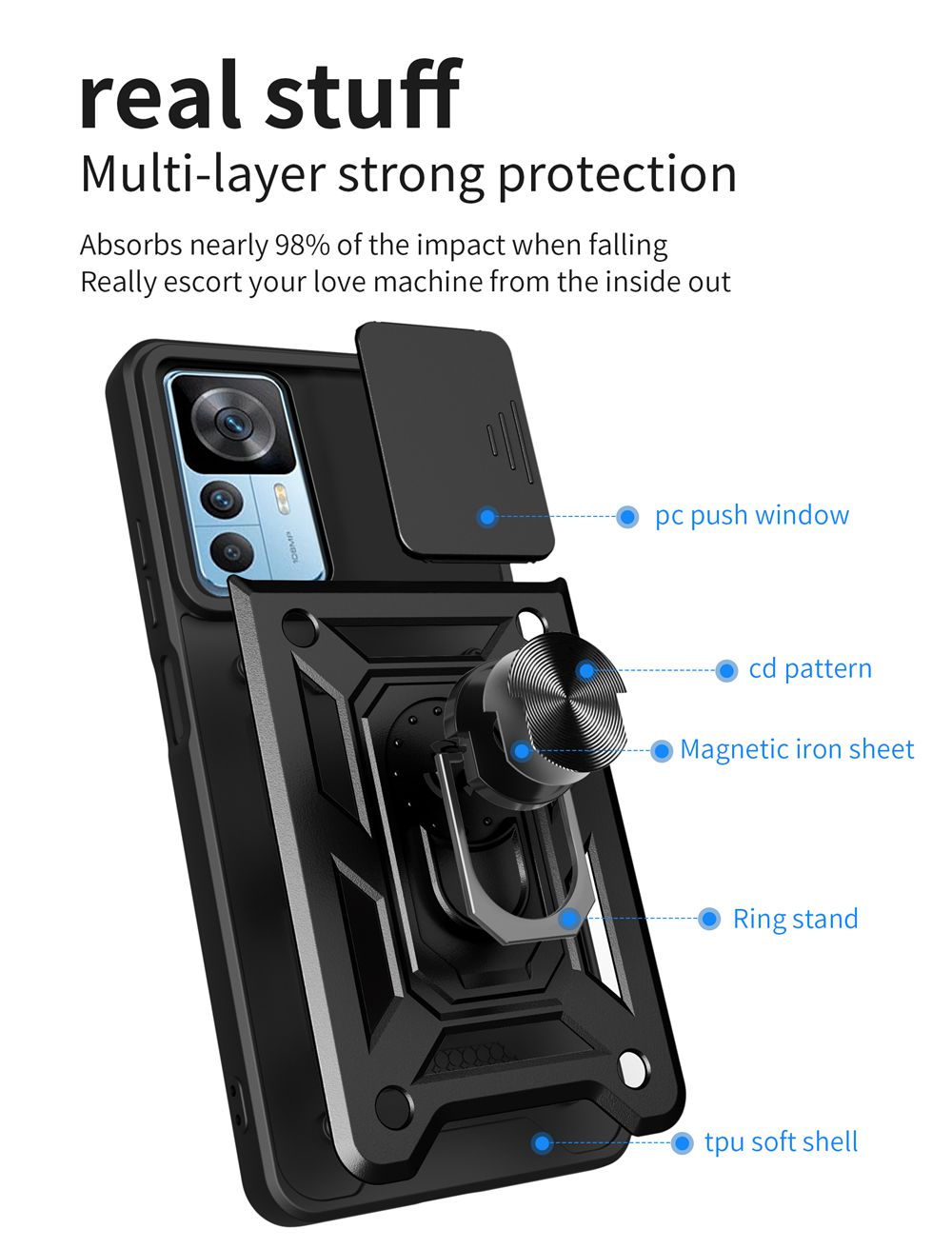 real stuff
Multi-layer strong protection

Absorbs nearly 98% of the impact when falling
Really escort your love machine from the inside out

108MP

pc push window

cd pattern

Magnetic iron sheet

Ring stand

tpu soft shell