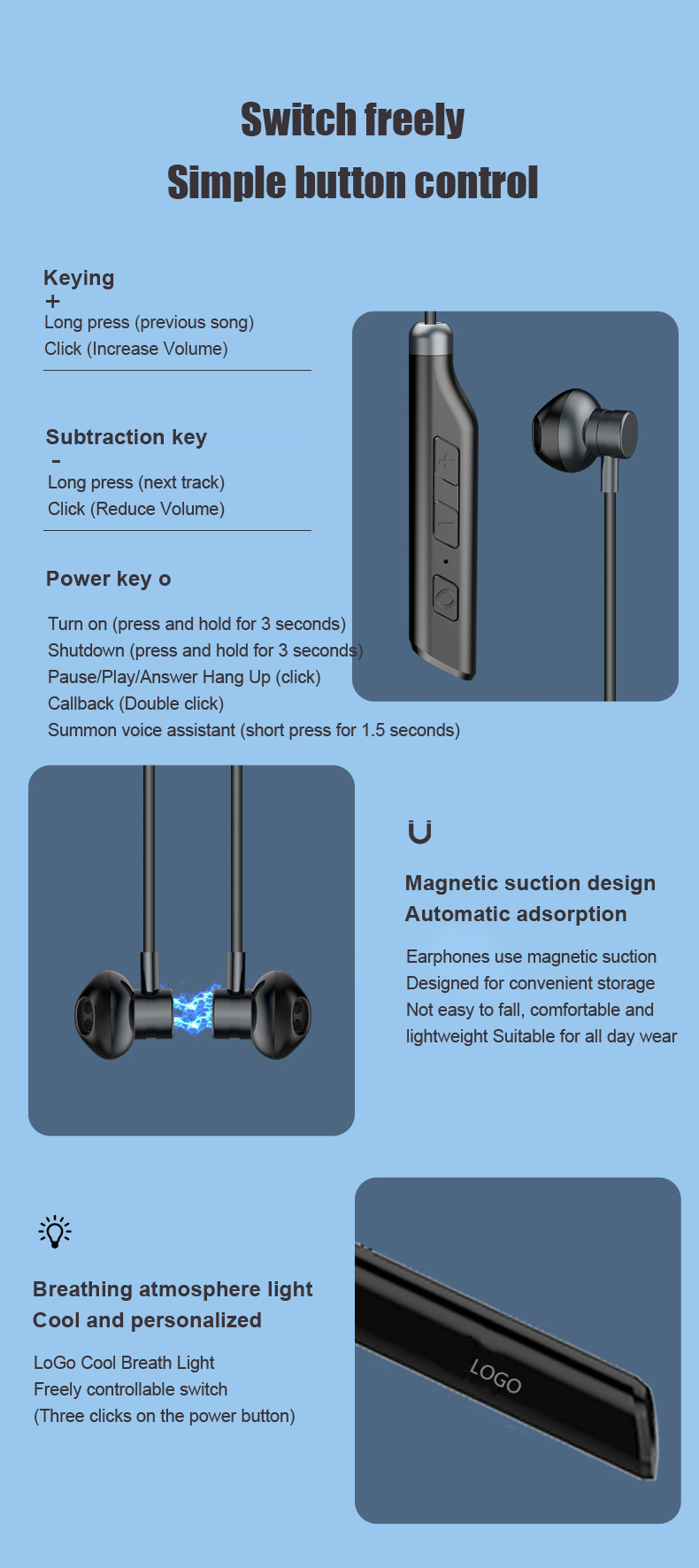 Switch freely
Simple button control

Keying
+
Long press (previous song)
Click (Increase Volume)

Subtraction key
-
Long press (next track)
Click (Reduce Volume)

Power key o

Turn on (press and hold for 3 seconds)
Shutdown (press and hold for 3 seconds)
Pause/Play/Answer Hang Up (click)
Callback (Double click)
Summon voice assistant (short press for 1.5 seconds)

Magnetic suction design
Automatic adsorption

Earphones use magnetic suction
Designed for convenient storage
Not easy to fall, comfortable and lightweight Suitable for all day wear

Breathing atmosphere light
Cool and personalized

LoGo Cool Breath Light
Freely controllable switch
(Three clicks on the power button)

LOGO