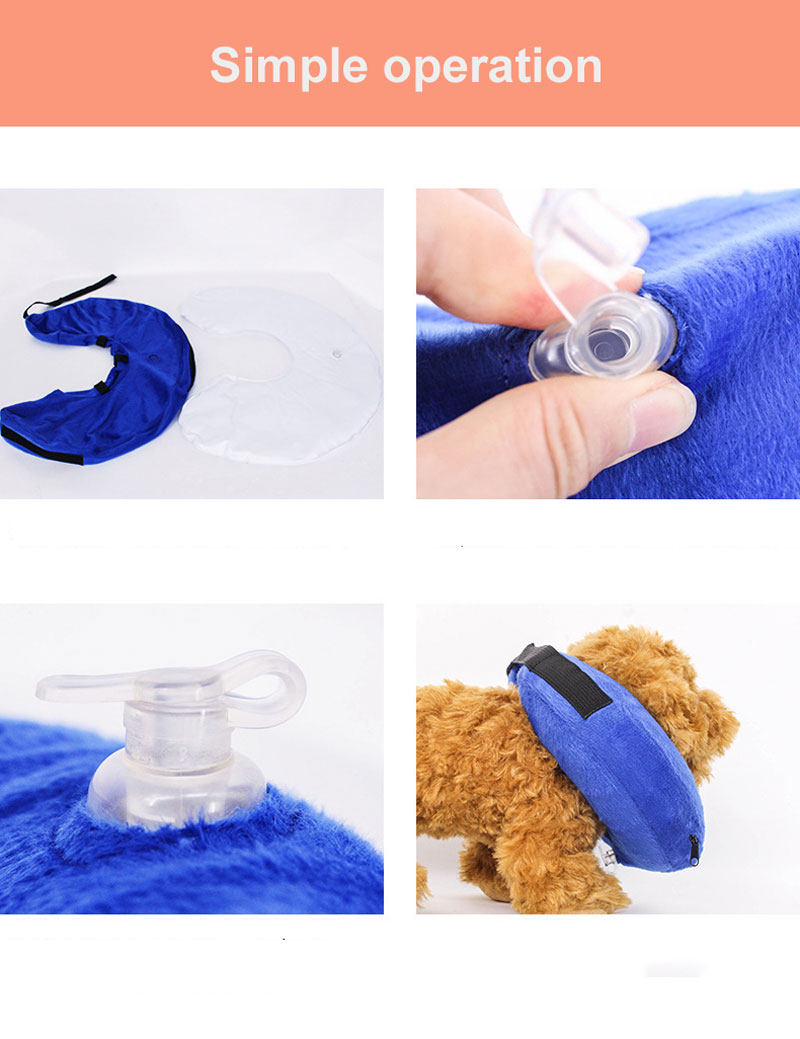 Simple operation