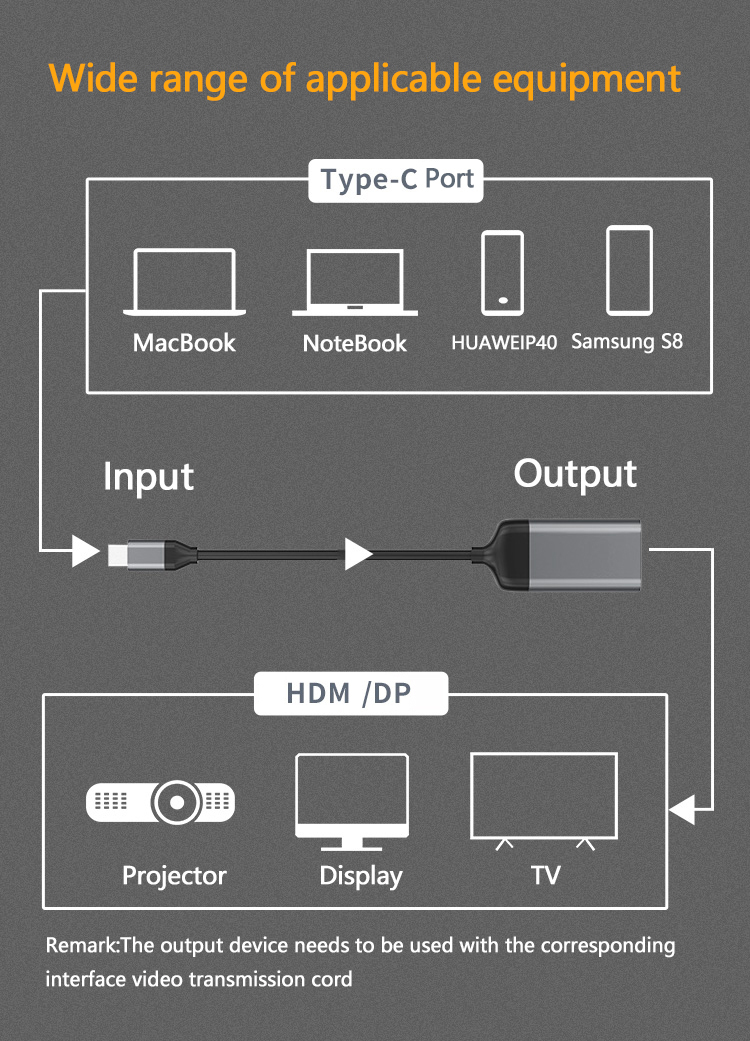 Wide range of applicable equipment

Type-C Port

MacBook
NoteBook
HUAWEIP40
Samsung S8

Input
Output

HDM /DP

Projector
Display
TV

Remark:The output device needs to be used with the corresponding interface video transmission cord