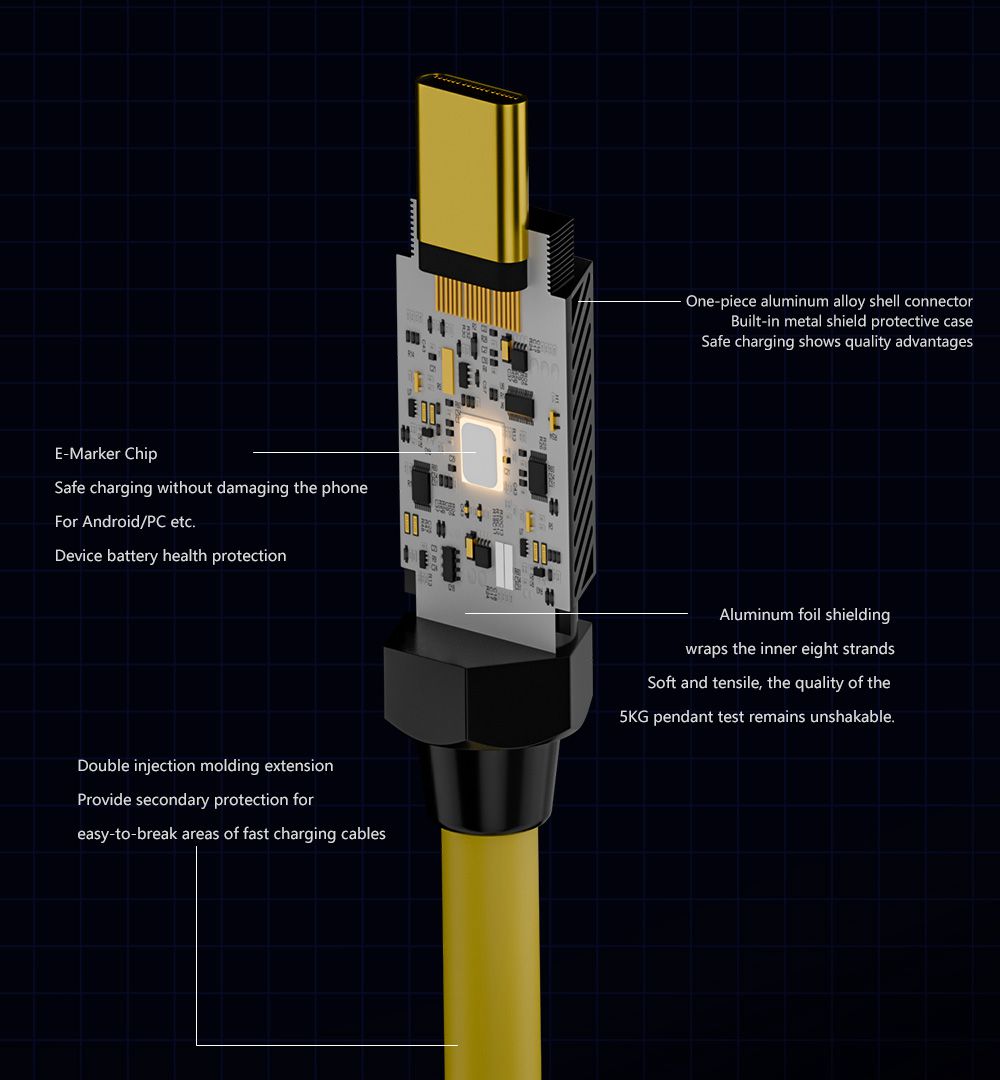 One-piece aluminum alloy shell connector
Built-in metal shield protective case
Safe charging shows quality advantages

E-Marker Chip
Safe charging without damaging the phone
For Android/PC etc.
Device battery health protection

Aluminum foil shielding
wraps the inner eight strands
Soft and tensile, the quality of the
5KG pendant test remains unshakable.

Double injection molding extension
Provide secondary protection for
easy-to-break areas of fast charging cables